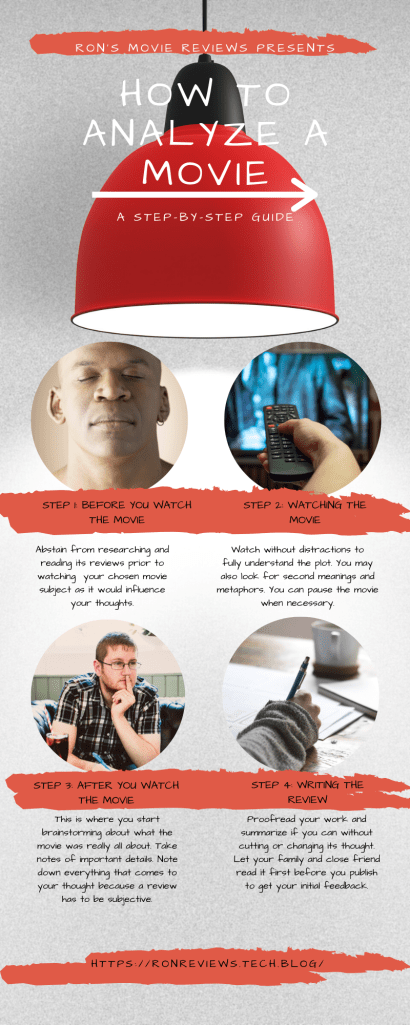 RON'S MOVIE REVIEWS PRESENTS

HOW TO ANALYZE A MOVIE

A STEP-BY-STEP GUIDE

STEP 1: BEFORE YOU WATCH THE MOVIE

Abstain from researching and reading its reviews prior to watching your chosen movie subject as it would influence your thoughts.

STEP 2: WATCHING THE MOVIE

Watch without distractions to fully understand the plot. You may also look for second meanings and metaphors. You can pause the movie when necessary.

STEP 3: AFTER YOU WATCH THE MOVIE

This is where you start brainstorming about what the movie was really all about. Take notes of important details. Note down everything that comes to your thought because a review has to be subjective.

STEP 4: WRITING THE REVIEW

Proofread your work and summarize if you can without cutting or changing its thought. Let your family and close friend read it first before you publish to get your initial feedback.

HTTPS://RONREVIEWS.TECH.BLOG/